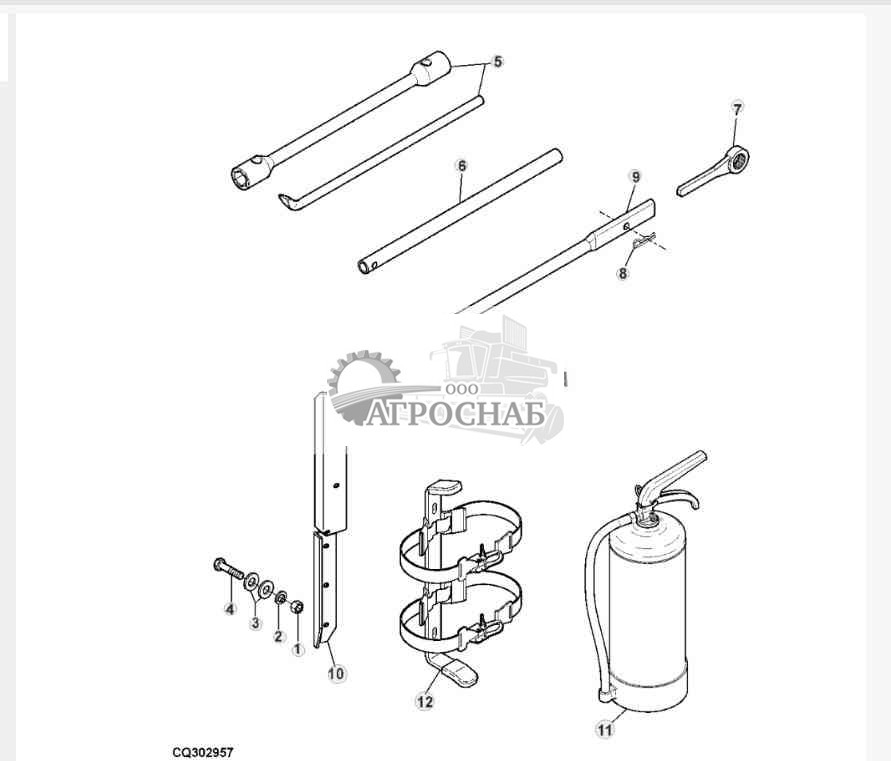 5
7
6
9
8
ООО
АГРОСНАБ
4
3
2
1
10
12
11
CQ302957